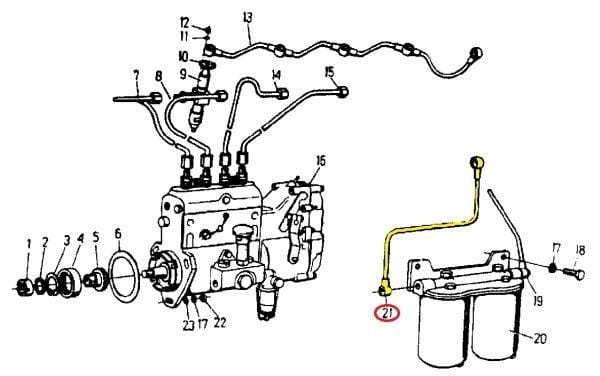 12
11
13
10
9
7
8
14
15
16
1
2
3
4
5
6
23
17
22
17
18
19
21
20