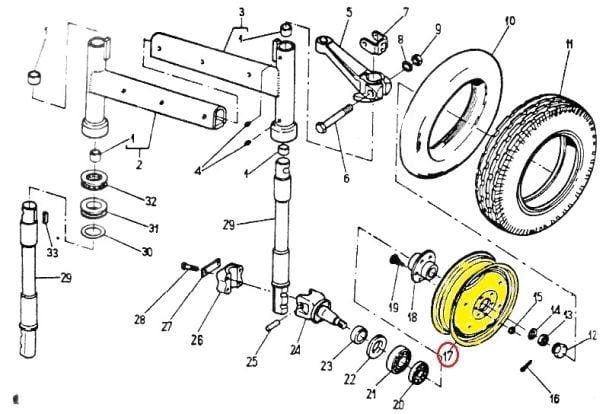 1
3
1
5
7
8
9
10
11
1
2
4
1
6
32
31
30
33
29
29
28
27
26
25
24
23
22
21
20
19
18
17
15
14
13
12
16