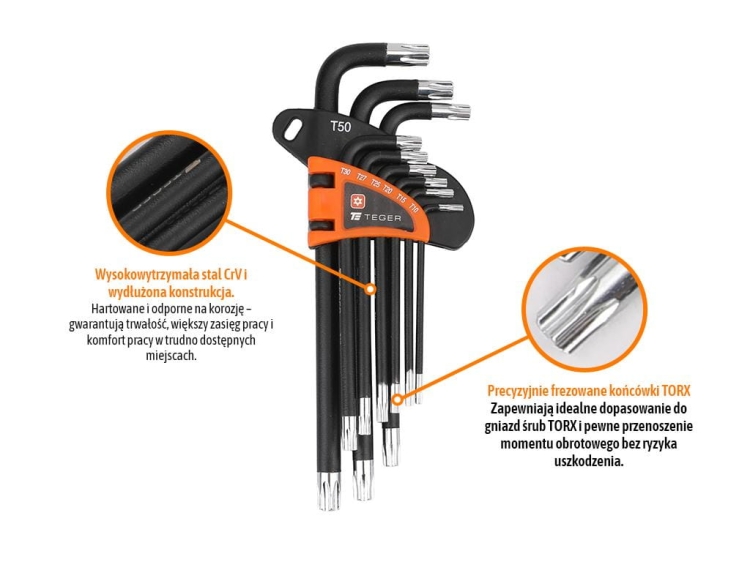 T50

T30 T27 T25 T20 T15 T10

TEGER

Wysokowytrzymała stal CrV i wydłużona konstrukcja.
Hartowane i odporne na korozję – gwarantują trwałość, większy zasięg pracy i komfort pracy w trudno dostępnych miejscach.

Precyzyjnie frezowane końcówki TORX
Zapewniają idealne dopasowanie do gniazd śrub TORX i pewne przenoszenie momentu obrotowego bez ryzyka uszkodzenia.