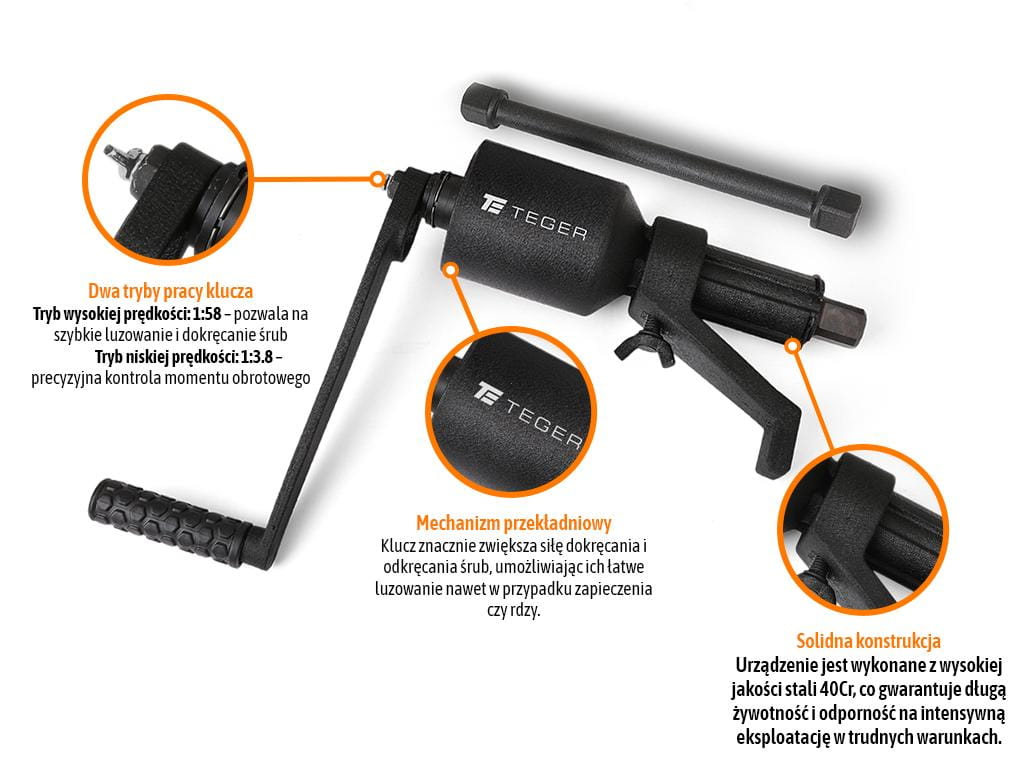 TEGER

Dwa tryby pracy klucza
Tryb wysokiej prędkości: 1:58 – pozwala na szybkie luzowanie i dokręcanie śrub
Tryb niskiej prędkości: 1:3.8 – precyzyjna kontrola momentu obrotowego

TEGER

Mechanizm przekładniowy
Klucz znacznie zwiększa siłę dokręcania i odkręcania śrub, umożliwiając ich łatwe luzowanie nawet w przypadku zapieczenia czy rdzy.

Solidna konstrukcja
Urządzenie jest wykonane z wysokiej jakości stali 40Cr, co gwarantuje długą żywotność i odporność na intensywną eksploatację w trudnych warunkach.