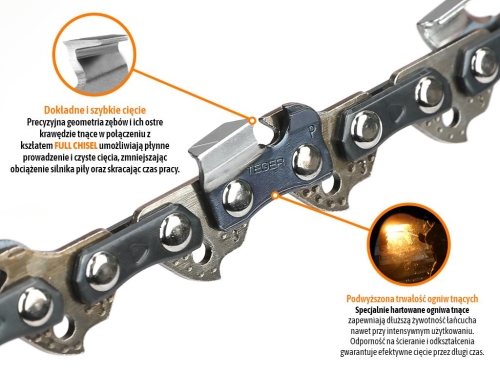 Dokładne i szybkie cięcie
Precyzyjna geometria zębów i ich ostre krawędzie tnące w połączeniu z kształtem FULL CHISEL umożliwiają płynne prowadzenie i czyste cięcia, zmniejszając obciążenie silnika piły oraz skracając czas pracy.

TEGER

P

Podwyższona trwałość ogniw tnących
Specjalnie hartowane ogniwa tnące zapewniają dłuższą żywotność łańcucha nawet przy intensywnym użytkowaniu. Odporność na ścieranie i odkształcenia gwarantuje efektywne cięcie przez długi czas.