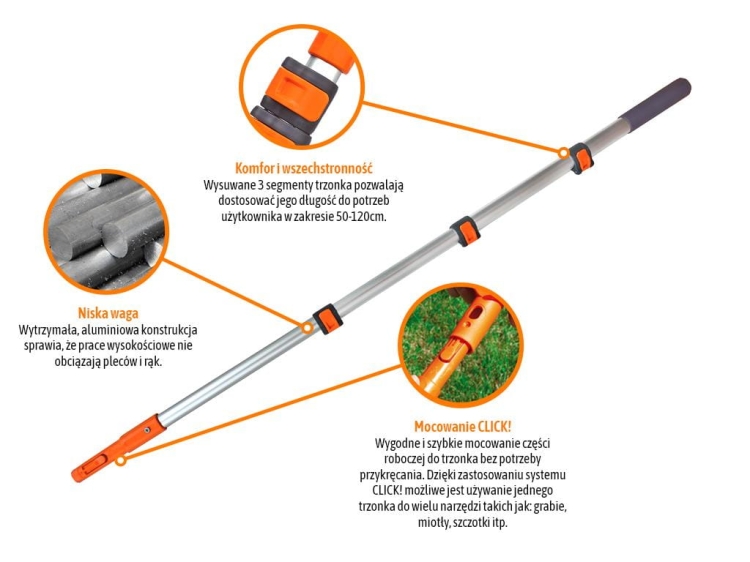 Komfor i wszechstronność
Wysuwane 3 segmenty trzonka pozwalają dostosować jego długość do potrzeb użytkownika w zakresie 50-120cm.

Niska waga
Wytrzymała, aluminiowa konstrukcja sprawia, że prace wysokościowe nie obciążają pleców i rąk.

Mocowanie CLICK!
Wygodne i szybkie mocowanie części roboczej do trzonka bez potrzeby przykręcania. Dzięki zastosowaniu systemu CLICK! możliwe jest używanie jednego trzonka do wielu narzędzi takich jak: grabie, miotły, szczotki itp.