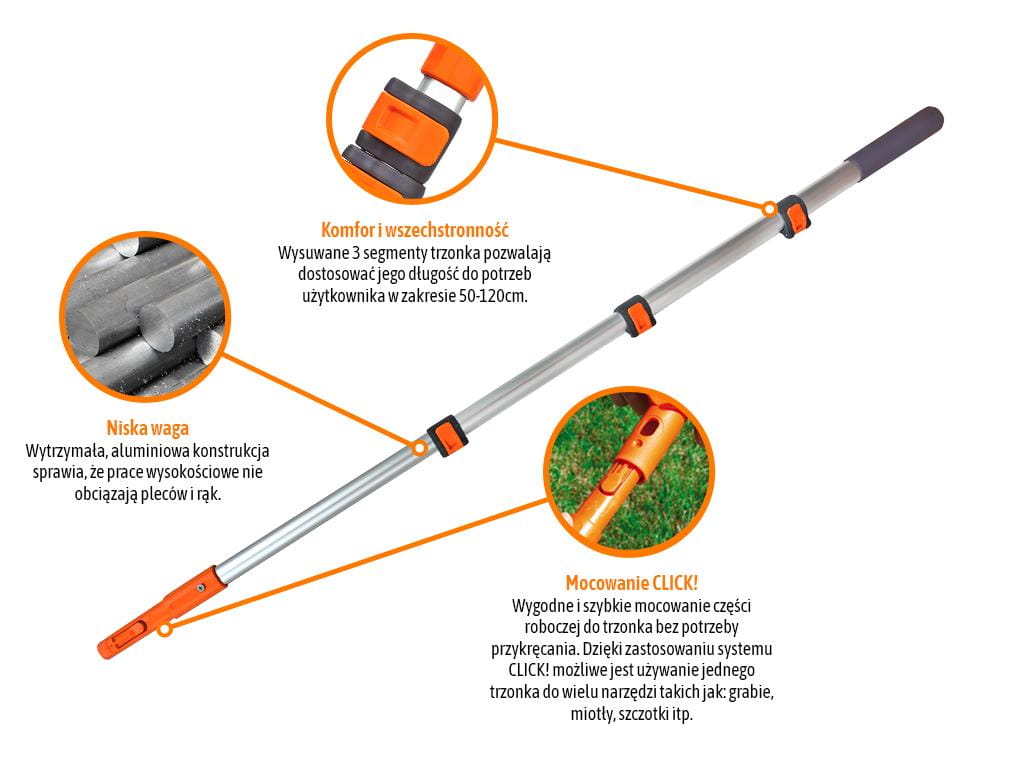 Komfor i wszechstronność
Wysuwane 3 segmenty trzonka pozwalają dostosować jego długość do potrzeb użytkownika w zakresie 50-120cm.

Niska waga
Wytrzymała, aluminiowa konstrukcja sprawia, że prace wysokościowe nie obciążają pleców i rąk.

Mocowanie CLICK!
Wygodne i szybkie mocowanie części roboczej do trzonka bez potrzeby przykręcania. Dzięki zastosowaniu systemu CLICK! możliwe jest używanie jednego trzonka do wielu narzędzi takich jak: grabie, miotły, szczotki itp.