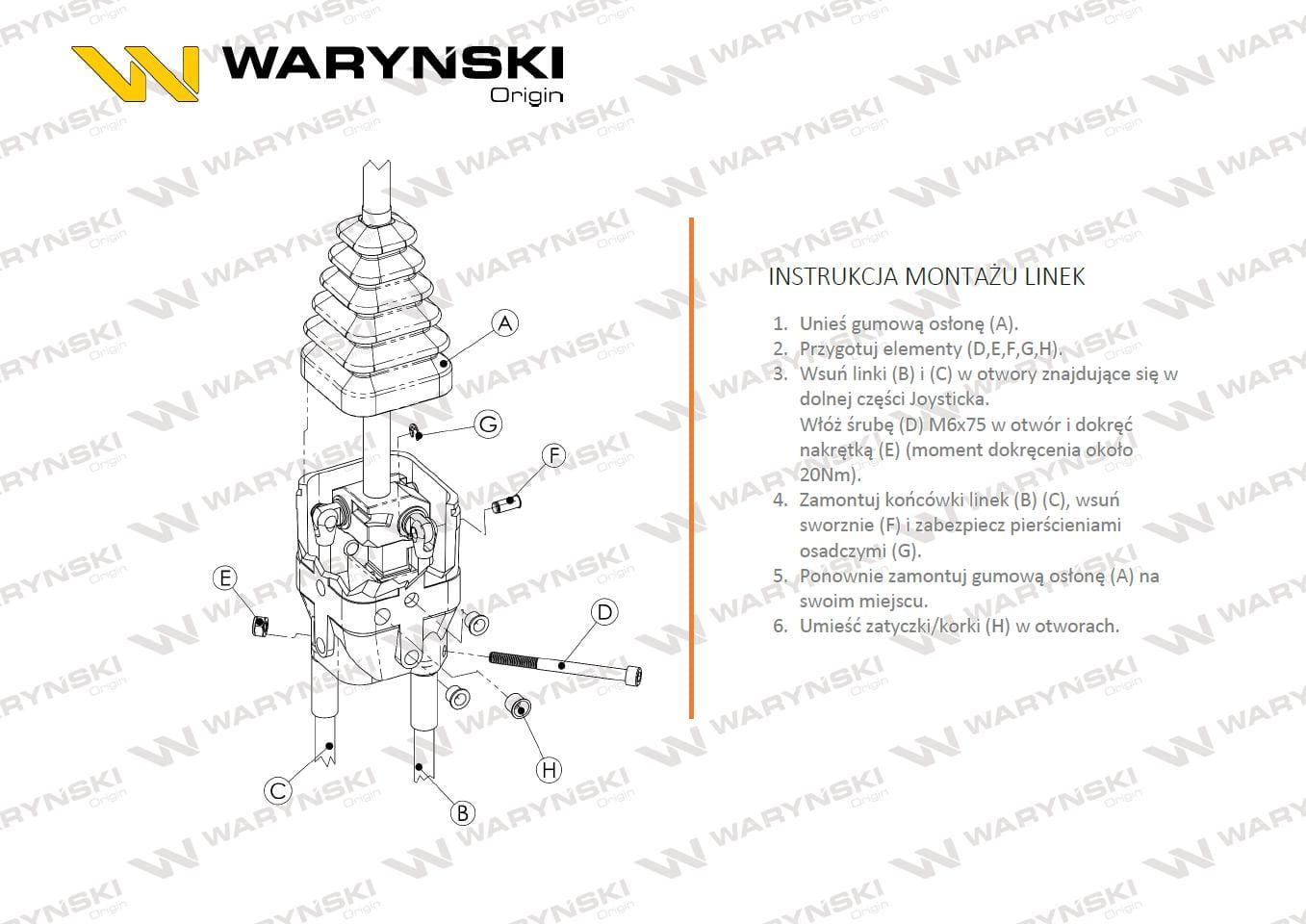 WARYŃSKI Origin

A
G
F
E
D
H
C
B

INSTRUKCJA MONTAŻU LINEK

1. Unieś gumową osłonę (A).
2. Przygotuj elementy (D,E,F,G,H).
3. Wsuń linki (B) i (C) w otwory znajdujące się w dolnej części Joysticka.
Włóż śrubę (D) M6x75 w otwór i dokręć nakrętką (E) (moment dokręcenia około 20Nm).
4. Zamontuj końcówki linek (B) (C), wsuń sworznie (F) i zabezpiecz pierścieniami osadczymi (G).
5. Ponownie zamontuj gumową osłonę (A) na swoim miejscu.
6. Umieść zatyczki/korki (H) w otworach.